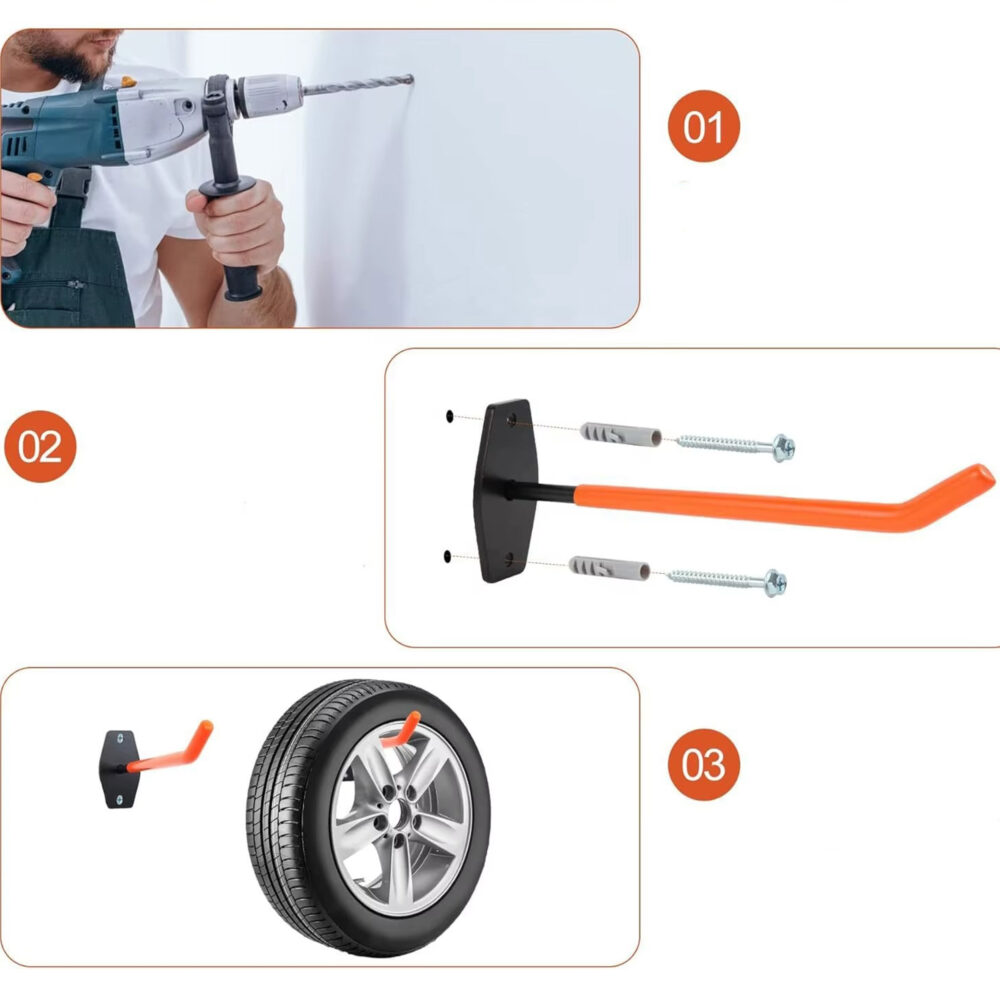 01

02

03