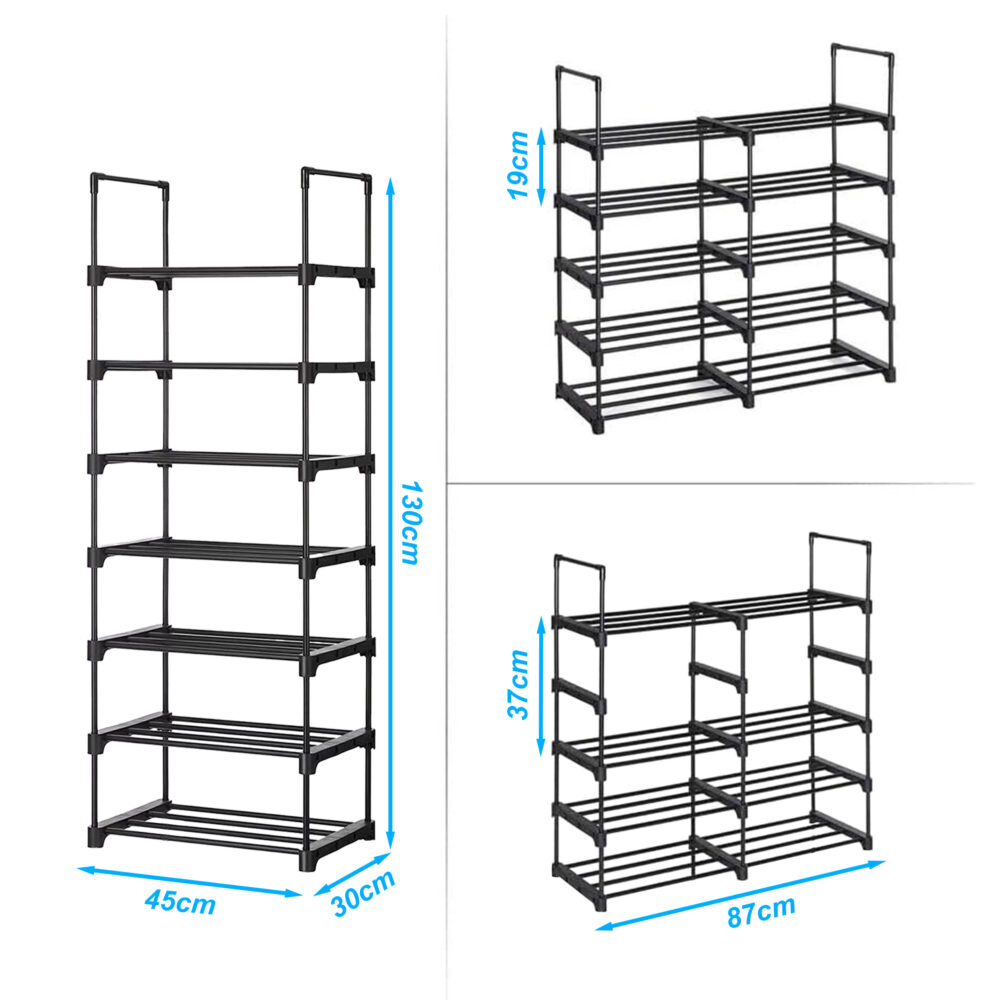 130cm
45cm
30cm
19cm
37cm
87cm