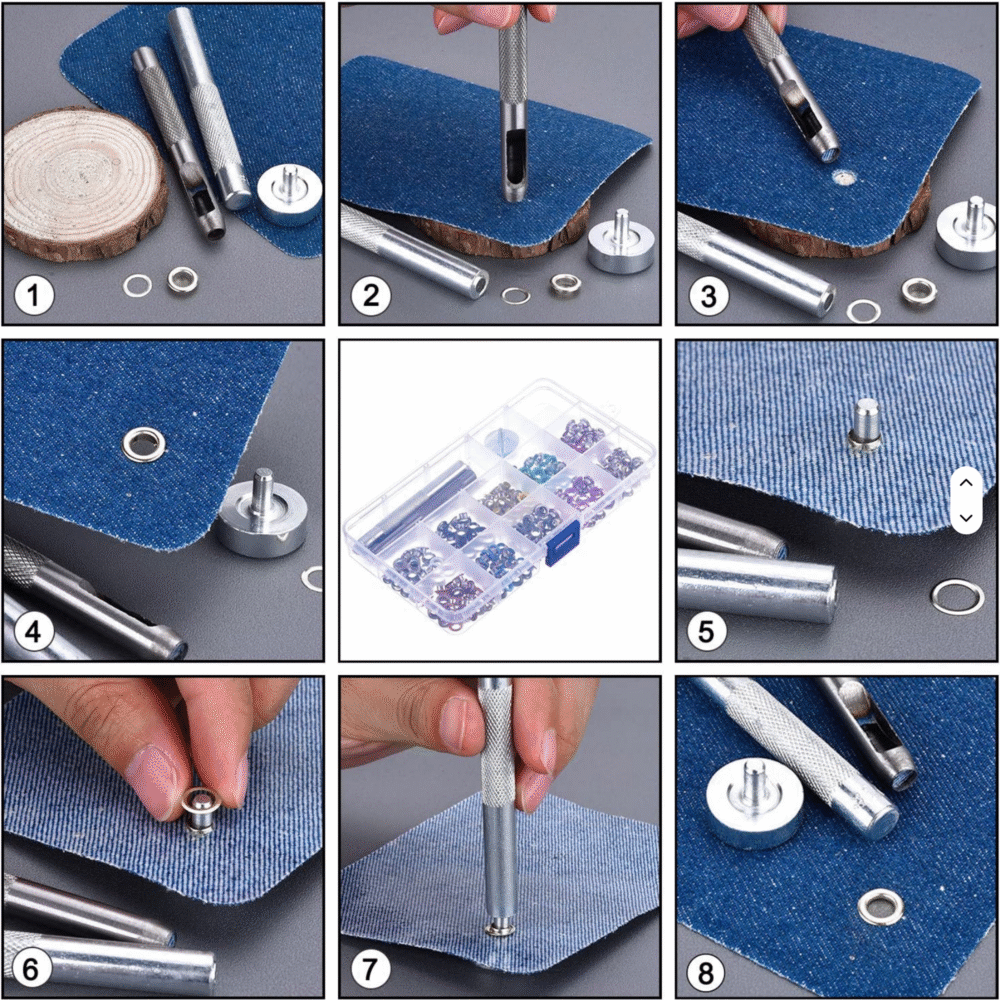 1
2
3
4
5
6
7
8